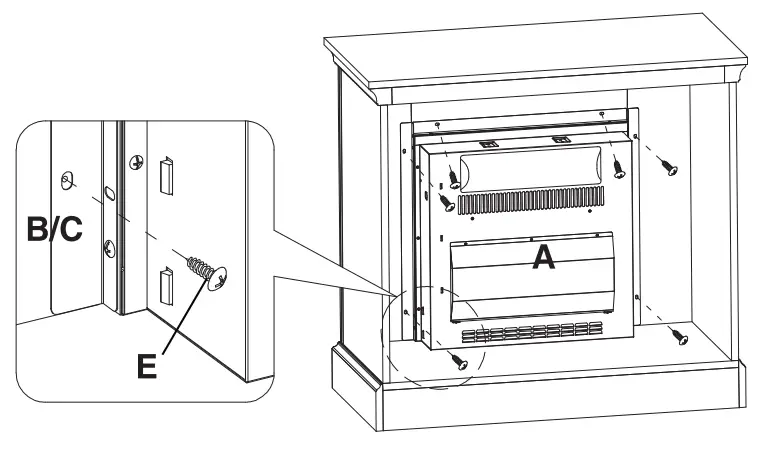 B/C

E

A