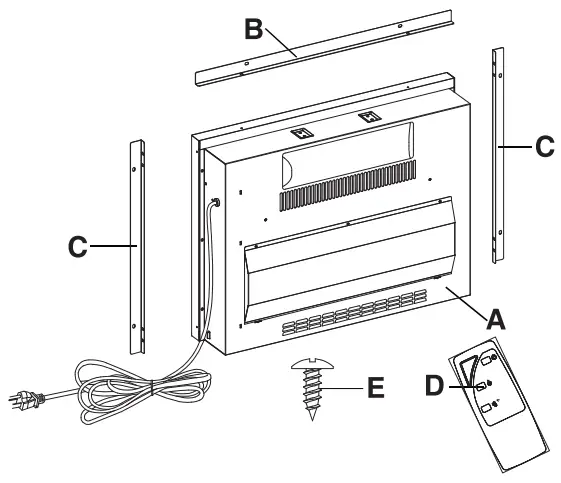 B
C
C
A
E
D