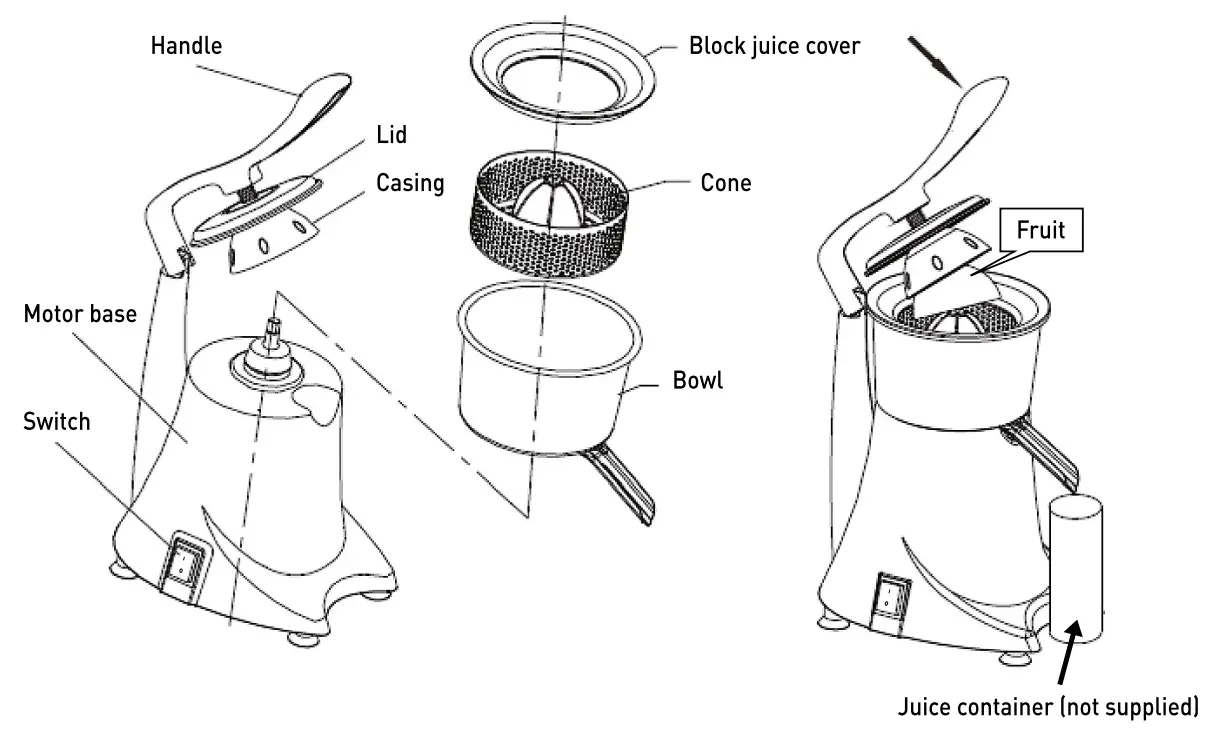 Handle
Lid
Casing
Motor base
Switch
Block juice cover
Cone
Bowl
Fruit
Juice container (not supplied)