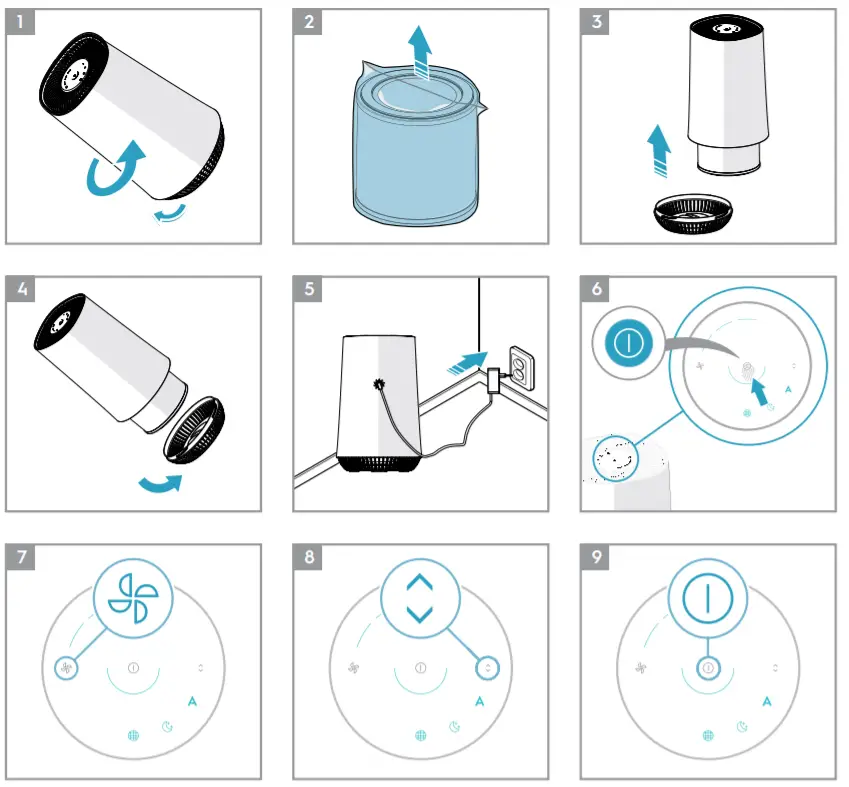 1

2

3

4

5

6

A

7

A

8

A

9

A