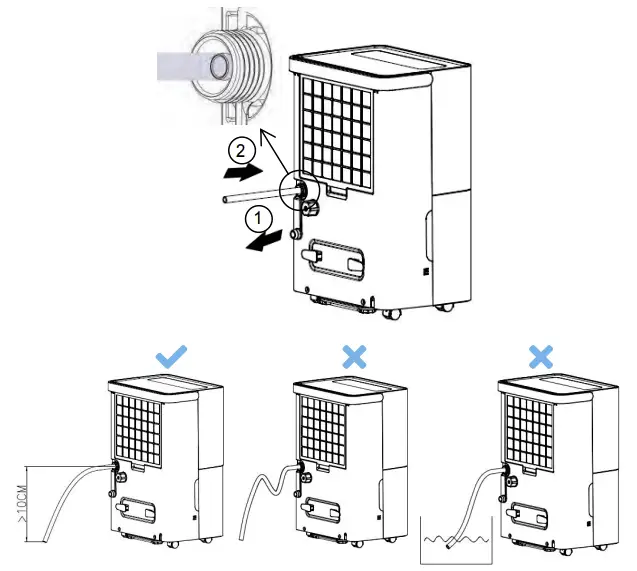 2

1

>10CM