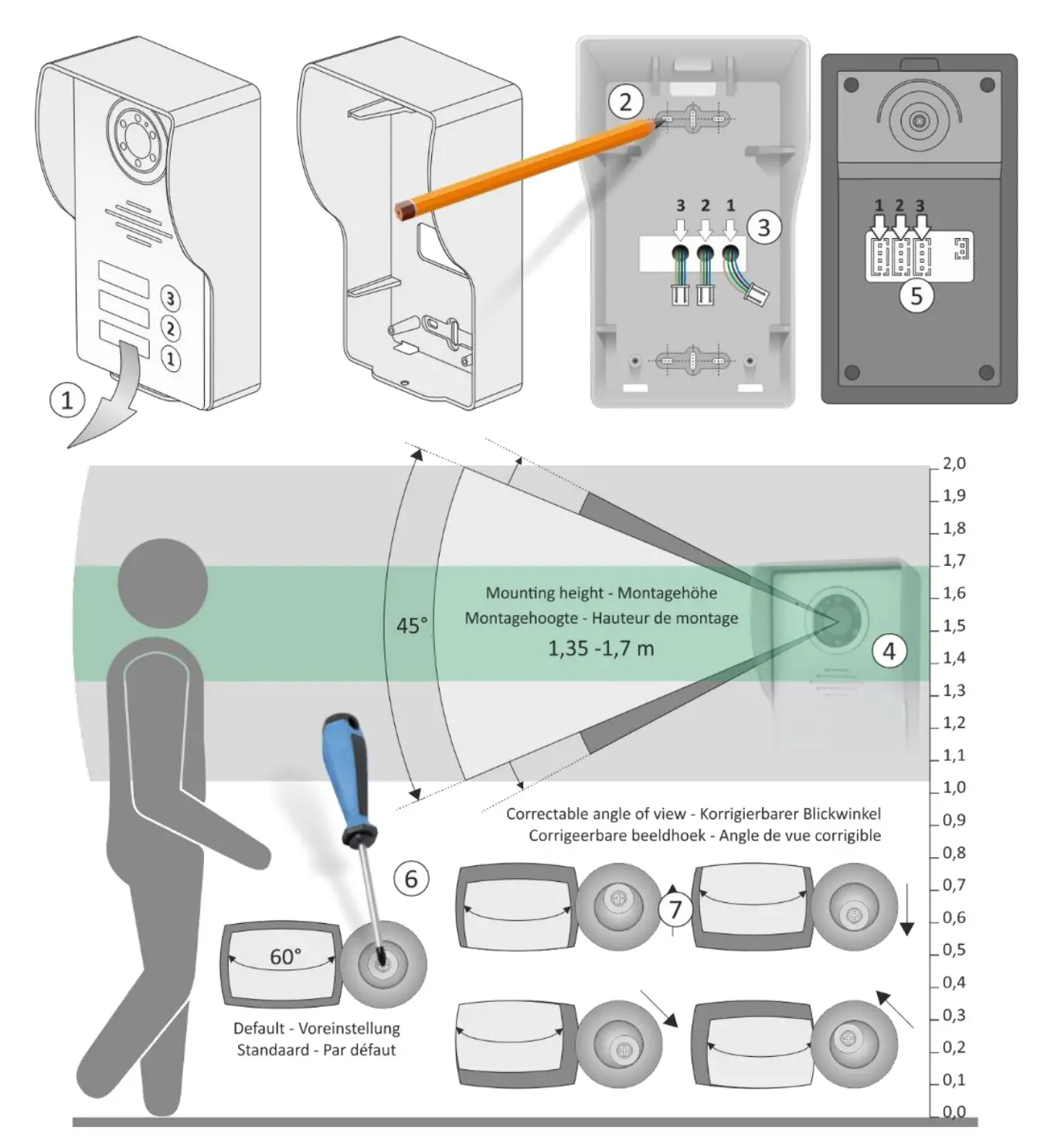 3
2
1
1
2
3 2 1
3
1 2 3
5
2,0
1,9
1,8
1,7
1,6
1,5
1,4
1,3
1,2
1,1
1,0
0,9
0,8
0,7
0,6
0,5
0,4
0,3
0,2
0,1
0,0
45°
Mounting height - Montagehöhe
Montagehoogte - Hauteur de montage
1,35 -1,7 m
4
Correctable angle of view - Korrigierbarer Blickwinkel
Corrigeerbare beeldhoek - Angle de vue corrigible
6
7
60°
Default - Voreinstellung
Standaard - Par défaut