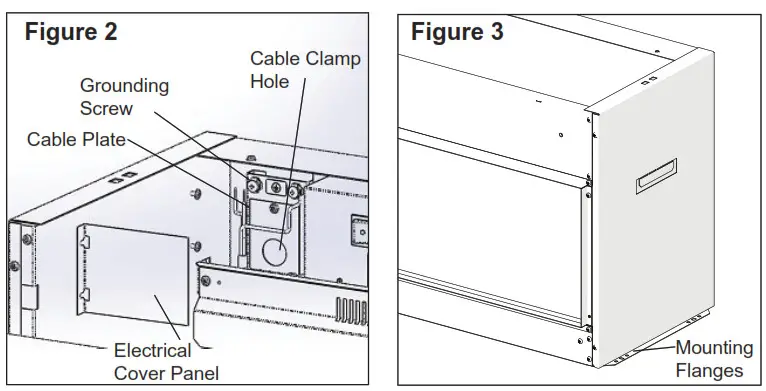 Figure 2

Cable Clamp Hole

Grounding Screw

Cable Plate

Electrical Cover Panel

Figure 3

Mounting Flanges