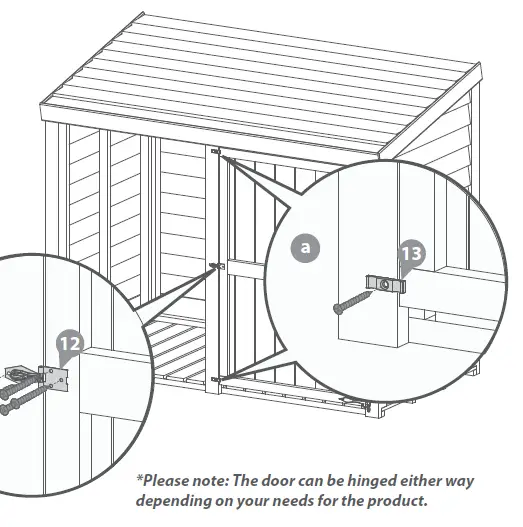 a

13

12

*Please note: The door can be hinged either way depending on your needs for the product.