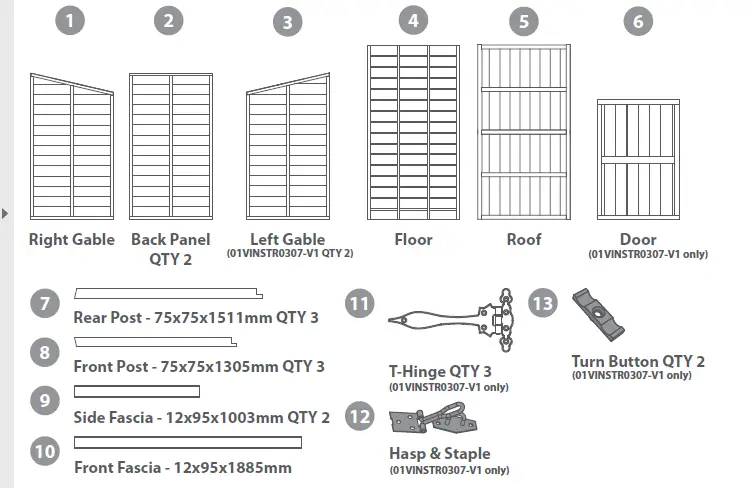 1
Right Gable

2
Back Panel
QTY 2

3
Left Gable
(01VINSTR0307-V1 QTY 2)

4
Floor

5
Roof

6
Door
(01VINSTR0307-V1 only)

7
Rear Post - 75x75x1511mm QTY 3

8
Front Post - 75x75x1305mm QTY 3

9
Side Fascia - 12x95x1003mm QTY 2

10
Front Fascia - 12x95x1885mm

11
T-Hinge QTY 3
(01VINSTR0307-V1 only)

12
Hasp & Staple
(01VINSTR0307-V1 only)

13
Turn Button QTY 2
(01VINSTR0307-V1 only)