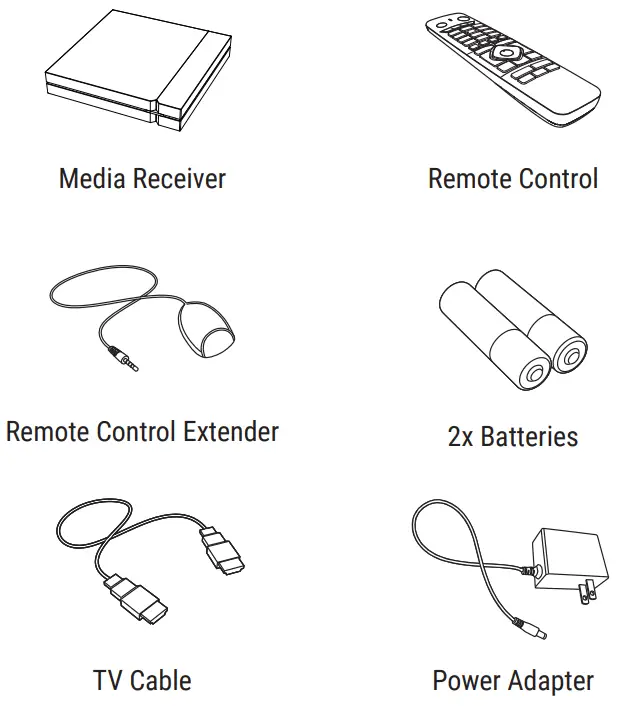 Media Receiver

Remote Control

Remote Control Extender

2x Batteries

TV Cable

Power Adapter