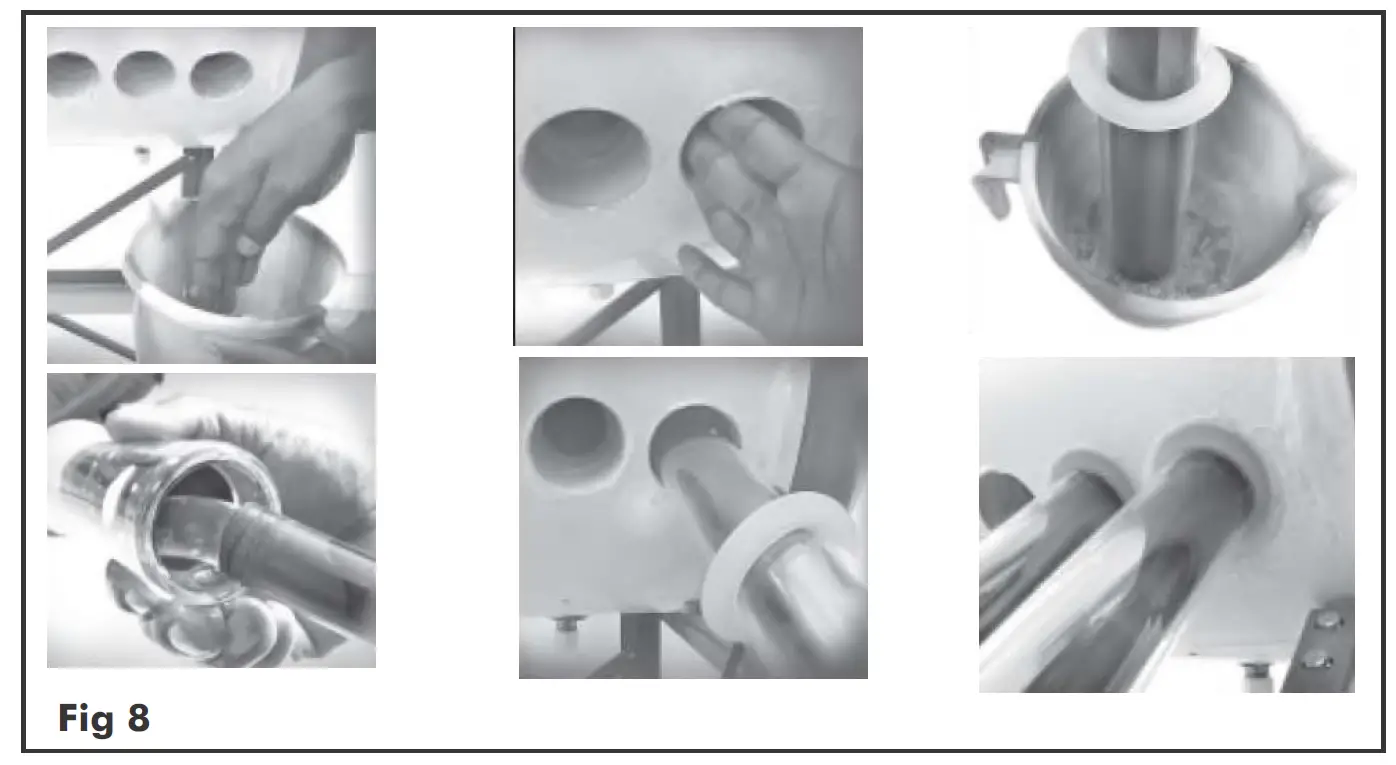 Fig 8