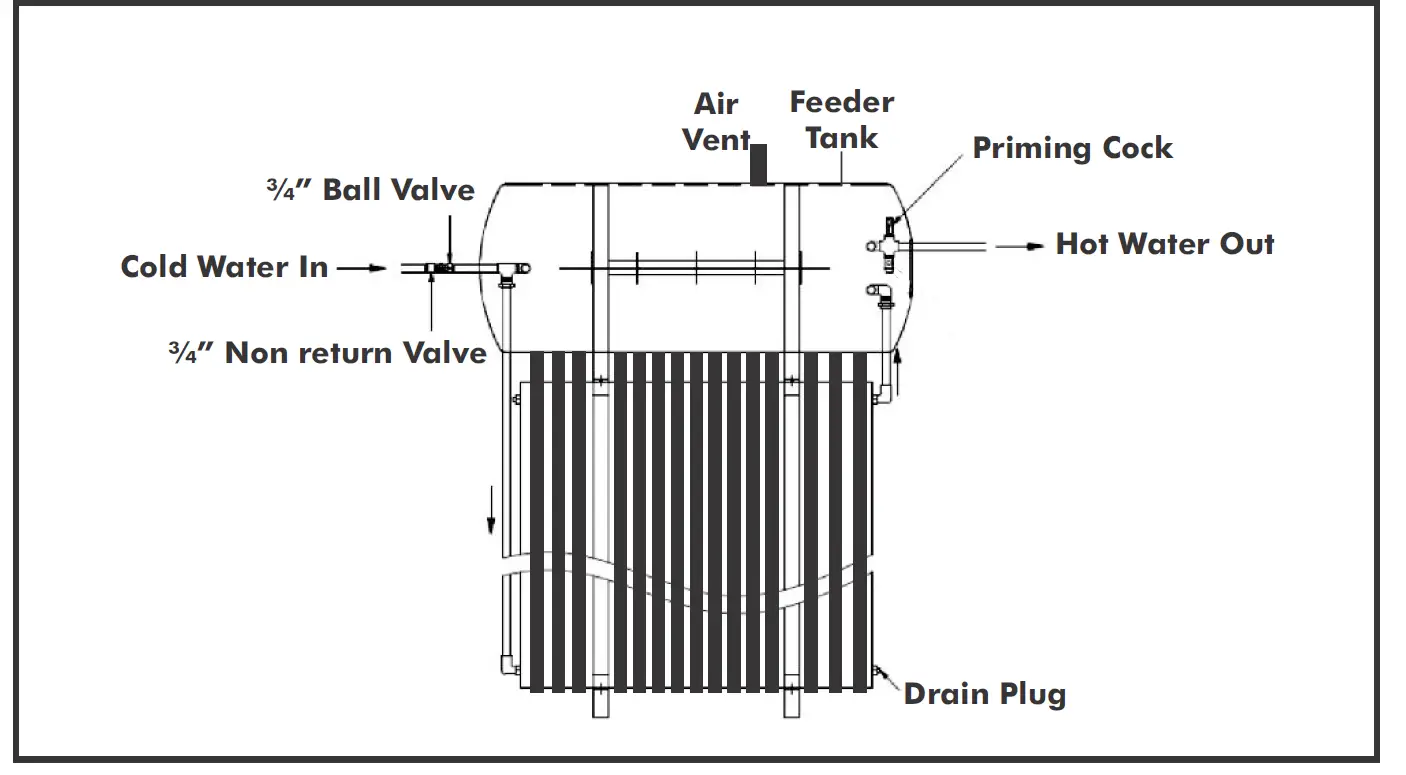 Air Vent

Feeder Tank

Priming Cock

¾" Ball Valve

Cold Water In

Hot Water Out

¾" Non return Valve

Drain Plug