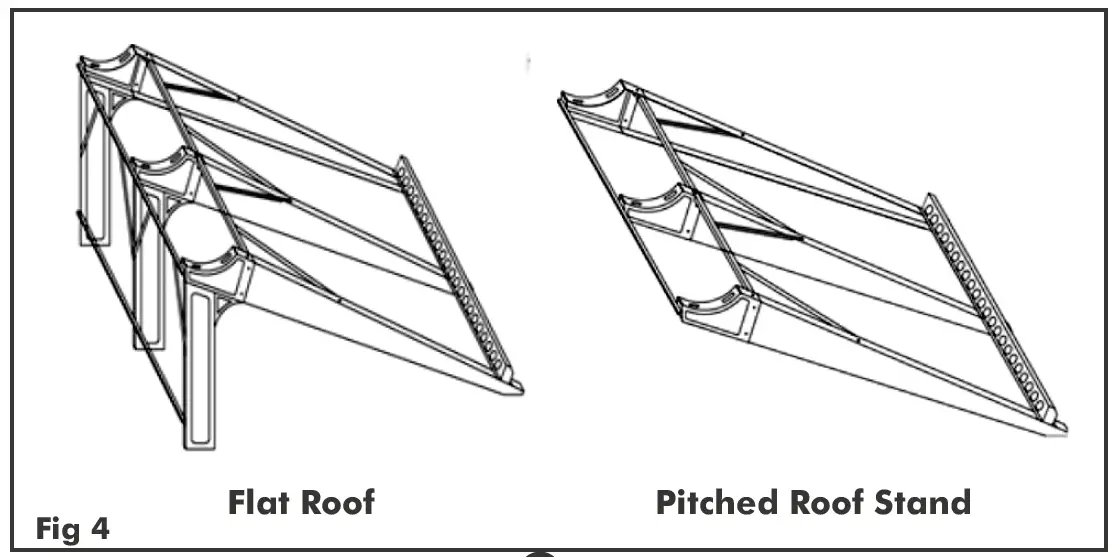 Flat Roof

Pitched Roof Stand

Fig 4