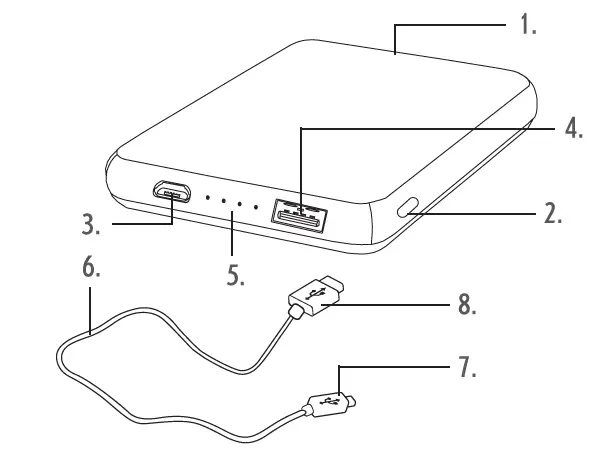 1.

4.

2.

3.

5.

6.

8.

7.