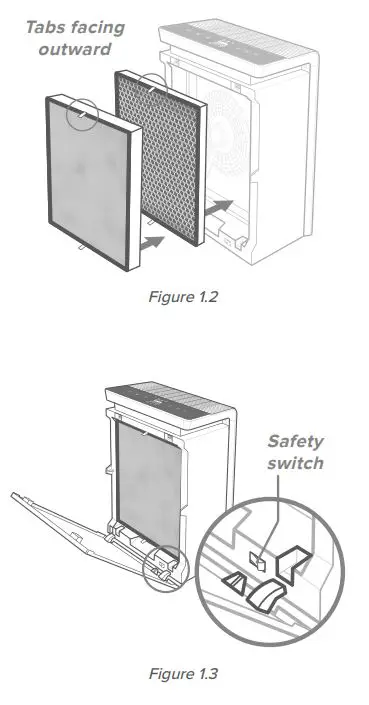 Tabs facing outward

Figure 1.2

Safety switch

Figure 1.3