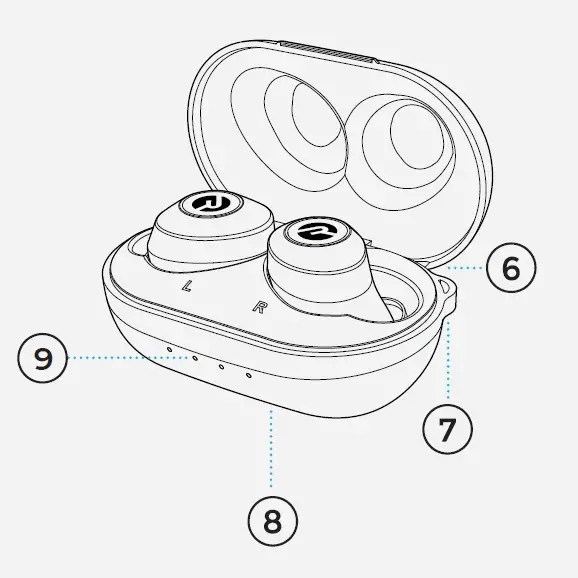 L
R
6
9
7
8