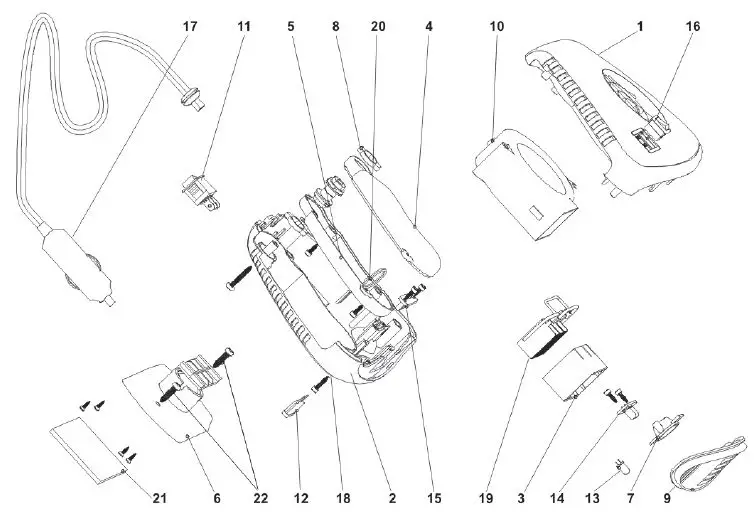 17 11 5 8 20 4 10 1 16

21 6 22 12 18 2 15 19 3 14 13 7 9