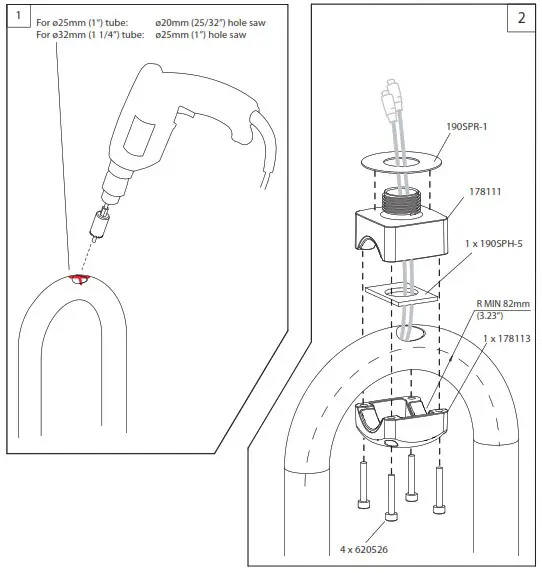 1

For ø25mm (1") tube: ø20mm (25/32") hole saw
For ø32mm (1 1/4") tube: ø25mm (1") hole saw

2

190SPR-1

178111

1 x 190SPH-5

R MIN 82mm (3.23")

1 x 178113

4 x 620526