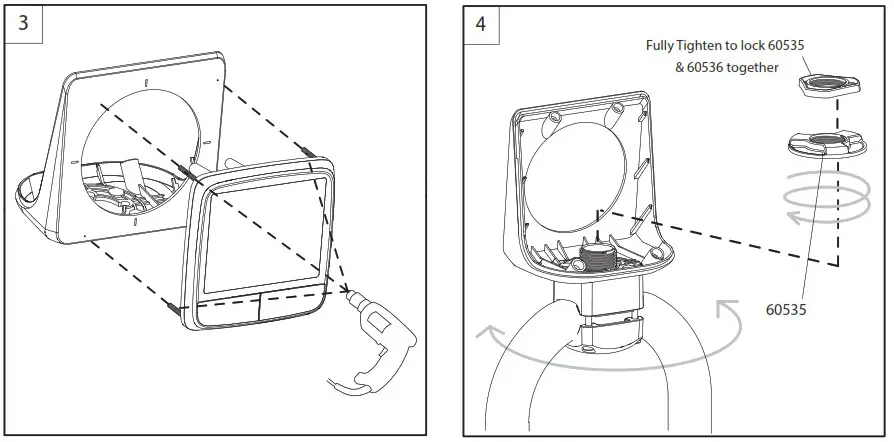 3

4

Fully Tighten to lock 60535 & 60536 together

60535