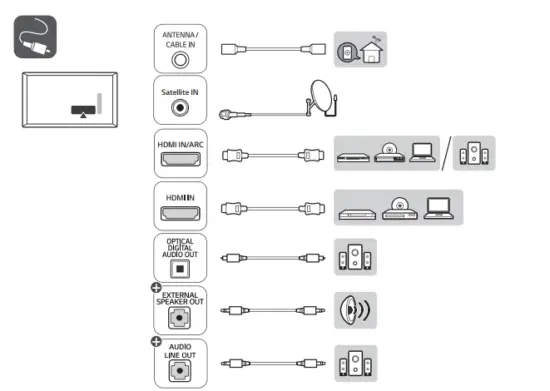 ANTENNA / CABLE IN

Satellite IN

HDMI IN/ARC

HDMI IN

OPTICAL DIGITAL AUDIO OUT

EXTERNAL SPEAKER OUT

AUDIO LINE OUT