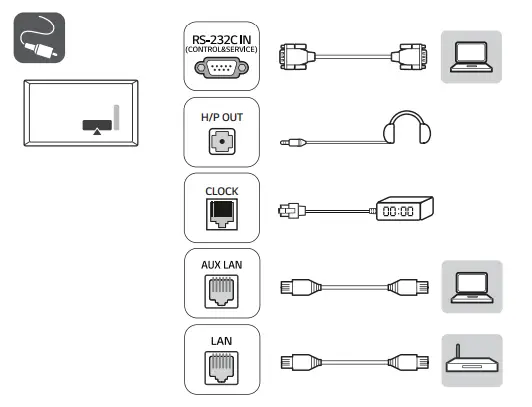 RS-232C IN
(CONTROL&SERVICE)

H/P OUT

CLOCK

00:00

AUX LAN

LAN