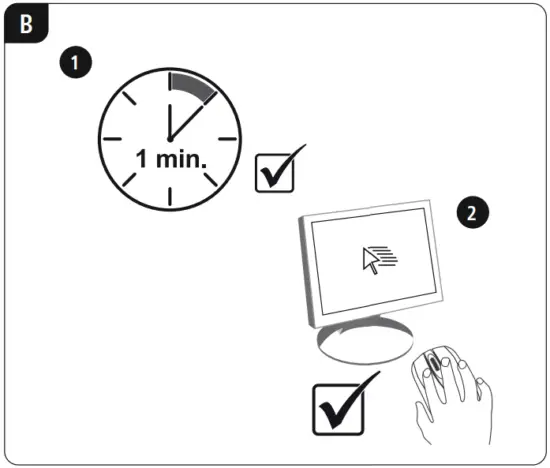 B

1

1 min.

2