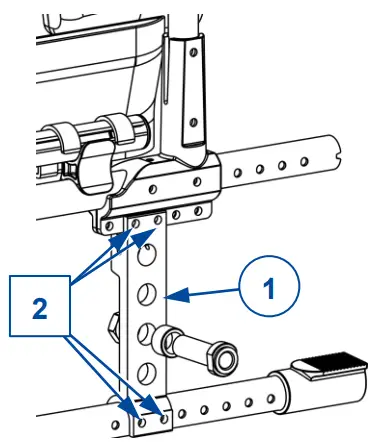 2
1