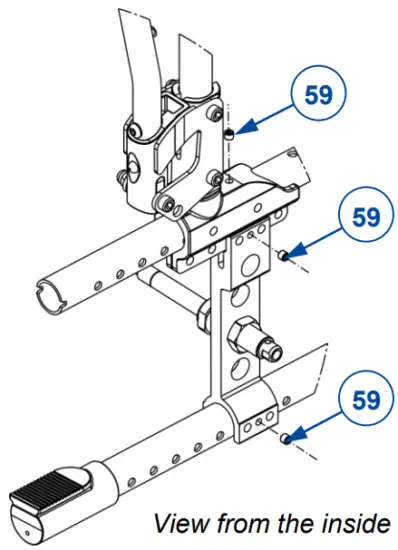 59

59

59

View from the inside