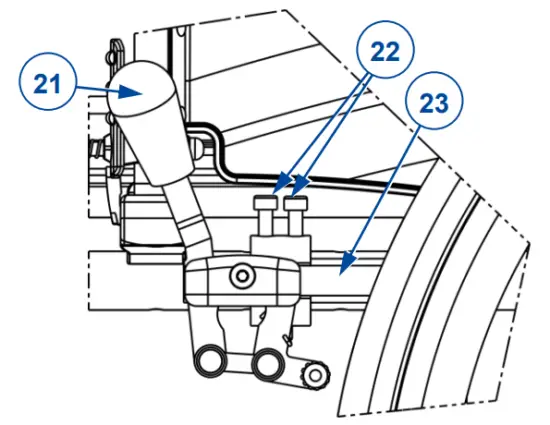 21
22
23