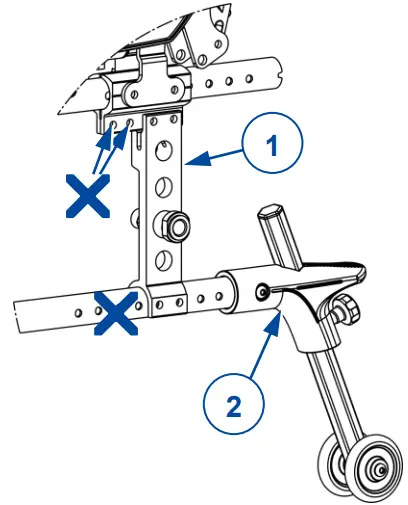 1

2