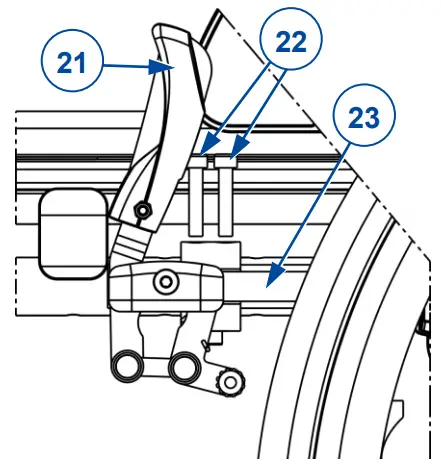 21
22
23