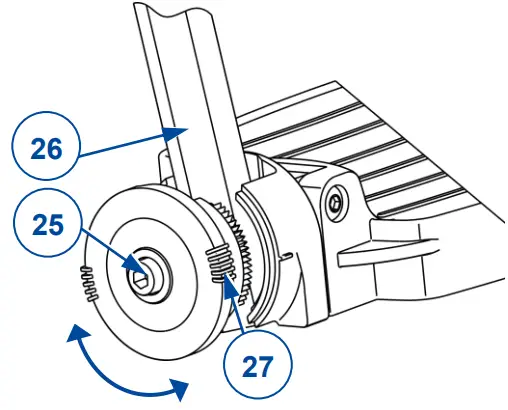 26

25

27