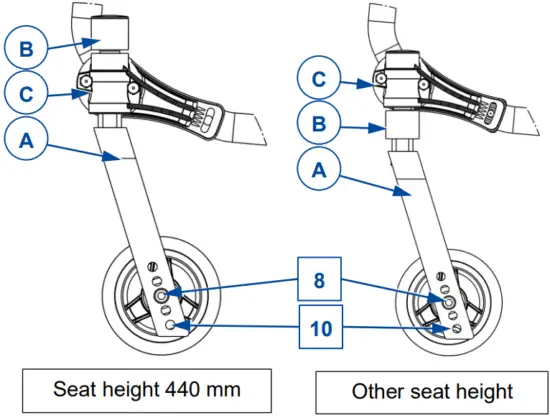 B

C

A

C

B

A

8

10

Seat height 440 mm

Other seat height