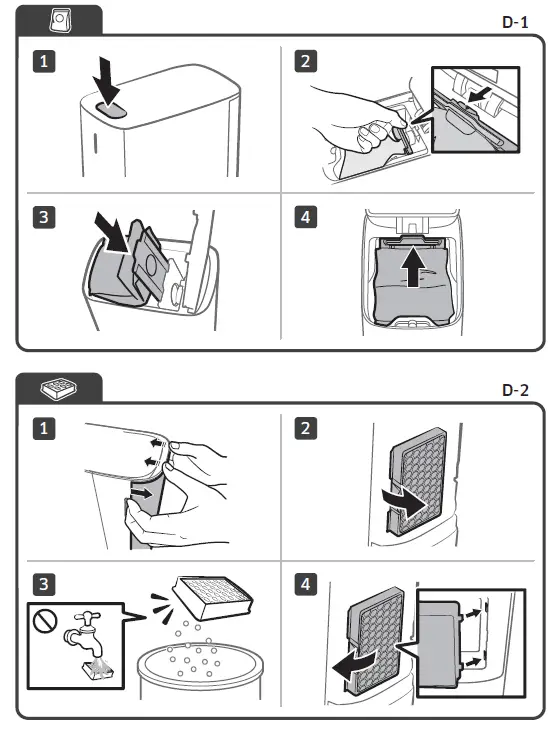 D-1

1

2

3

4

D-2

1

2

3

4