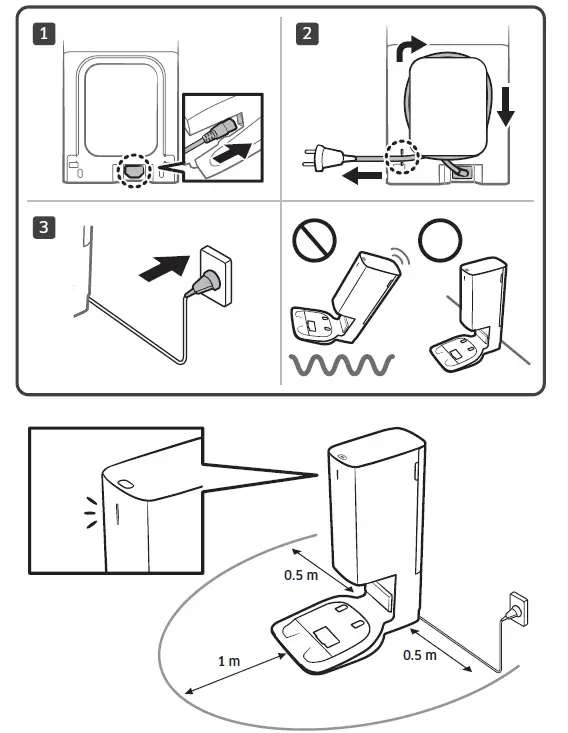 1

2

3

0.5 m

1 m

0.5 m