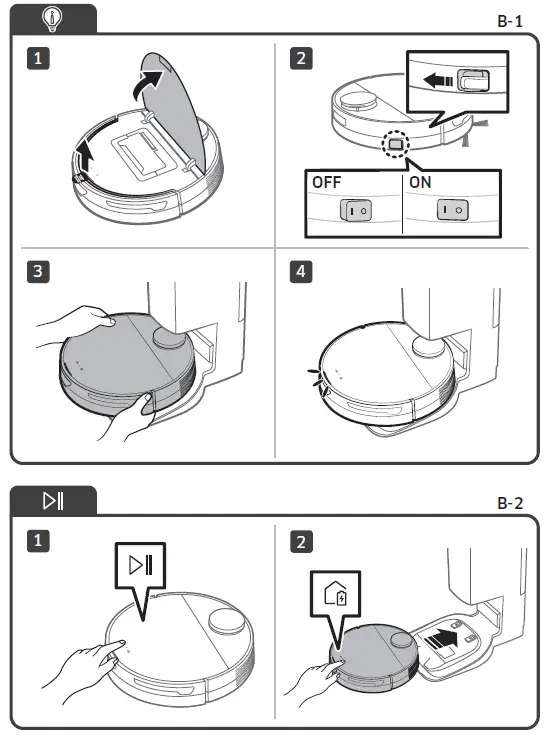 B-1

1

2

OFF

ON

3

4

B-2

1

2