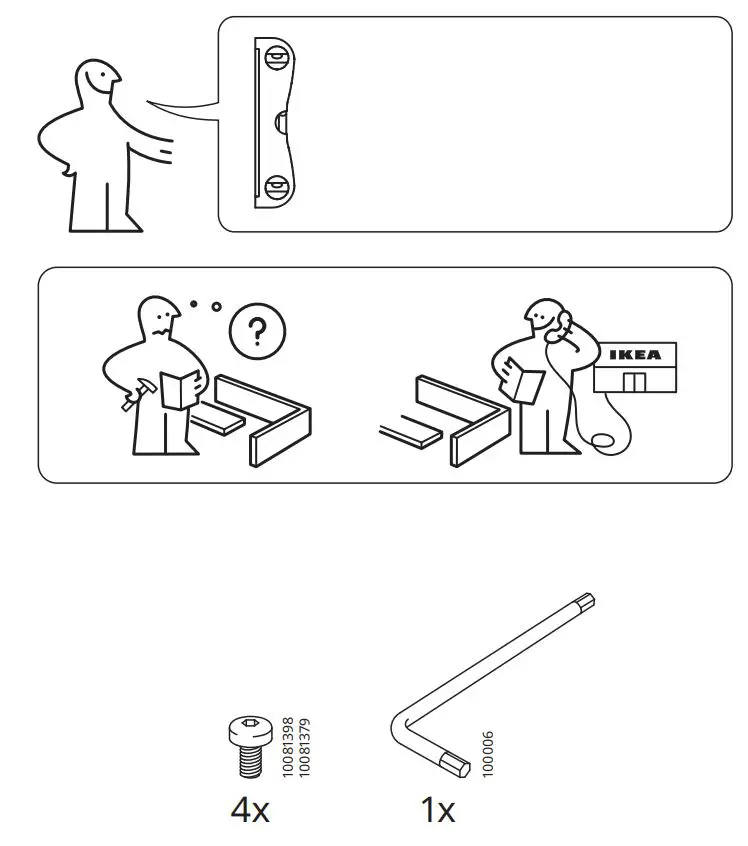 ?

IKEA

10081398
10081379
4x

100006
1x