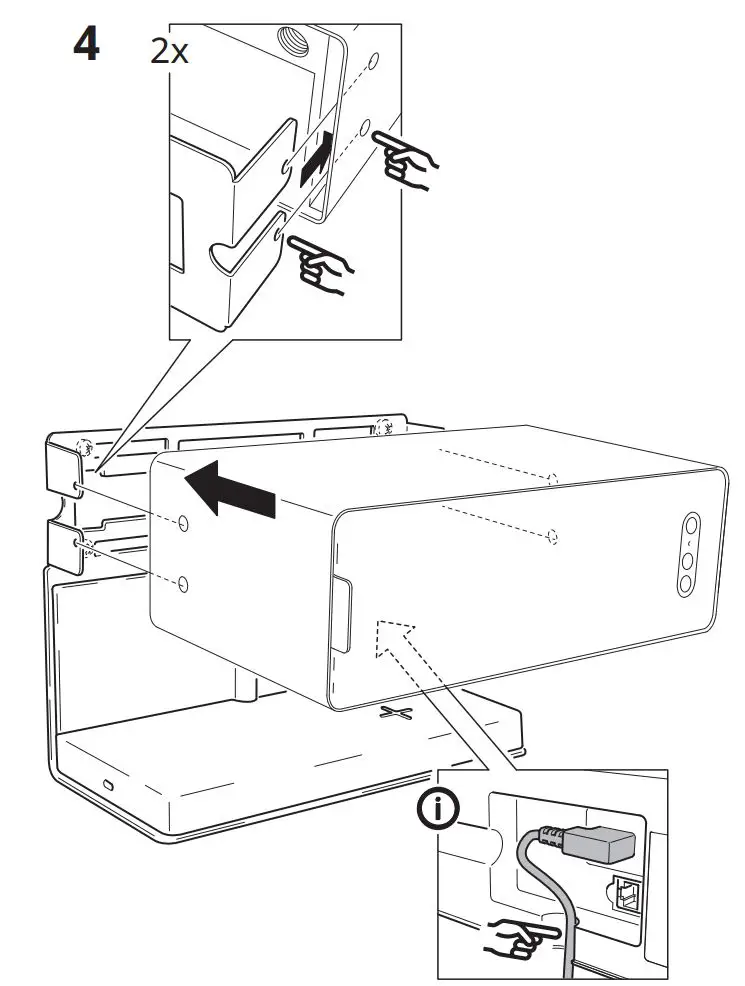 4

2x

i