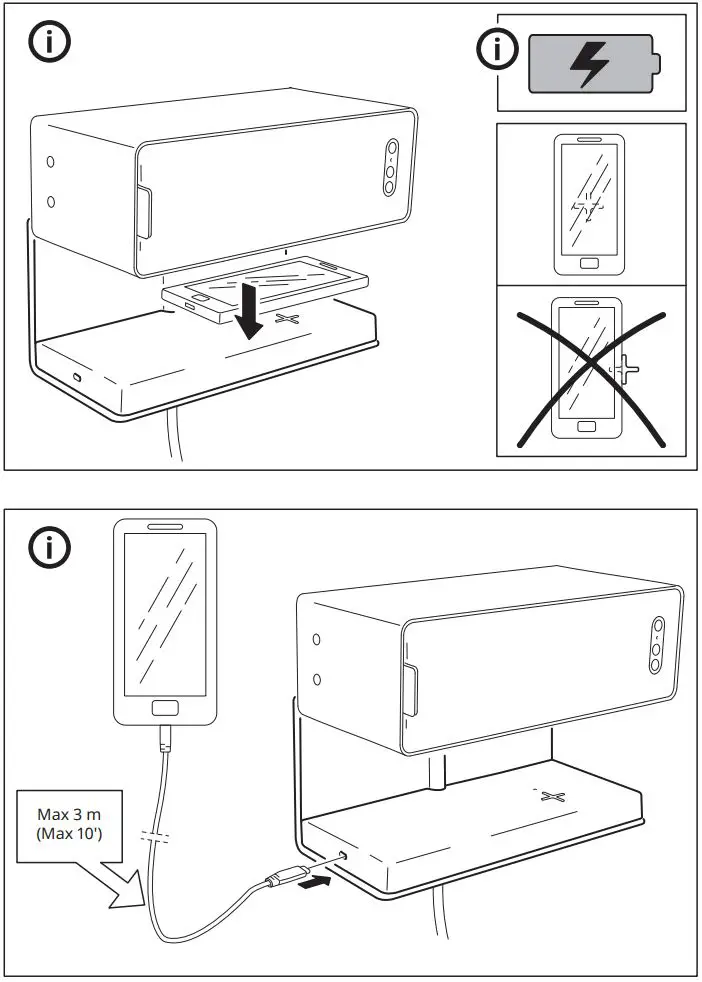 Max 3 m
(Max 10')