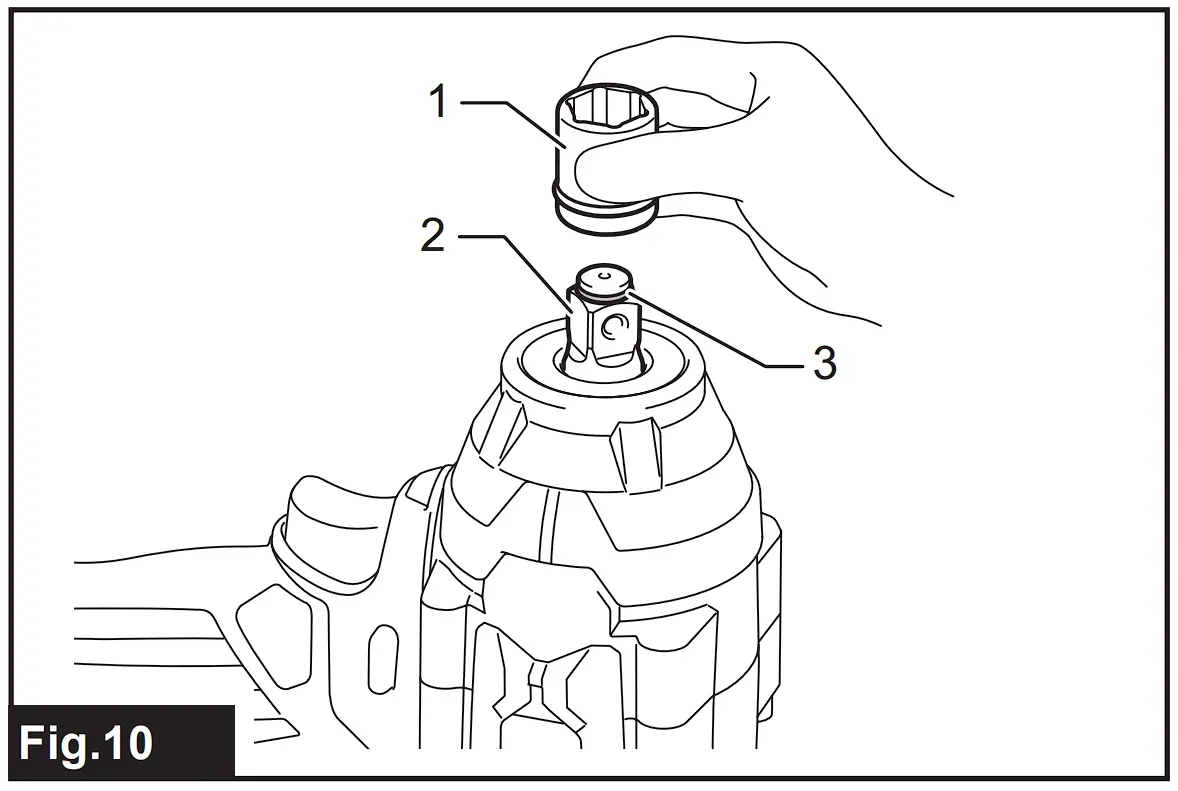 1
2
3
Fig.10