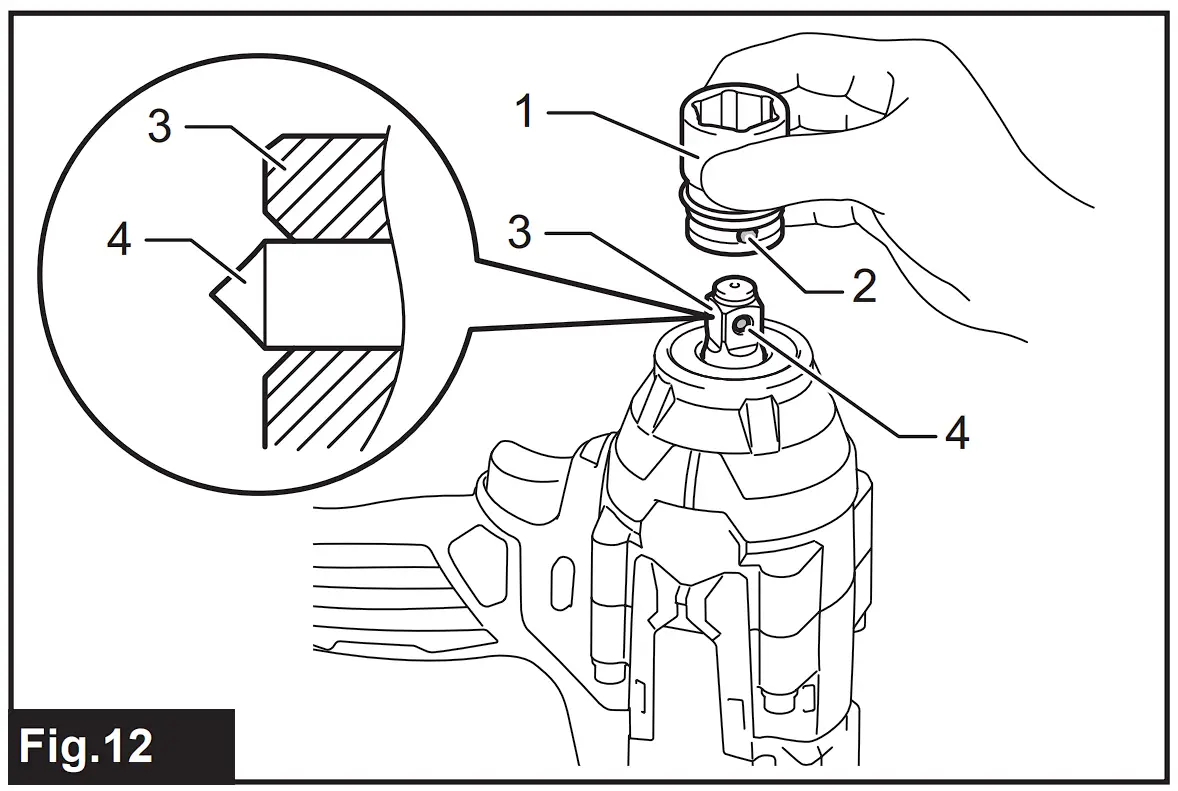 3
4
1
3
2
4
Fig.12