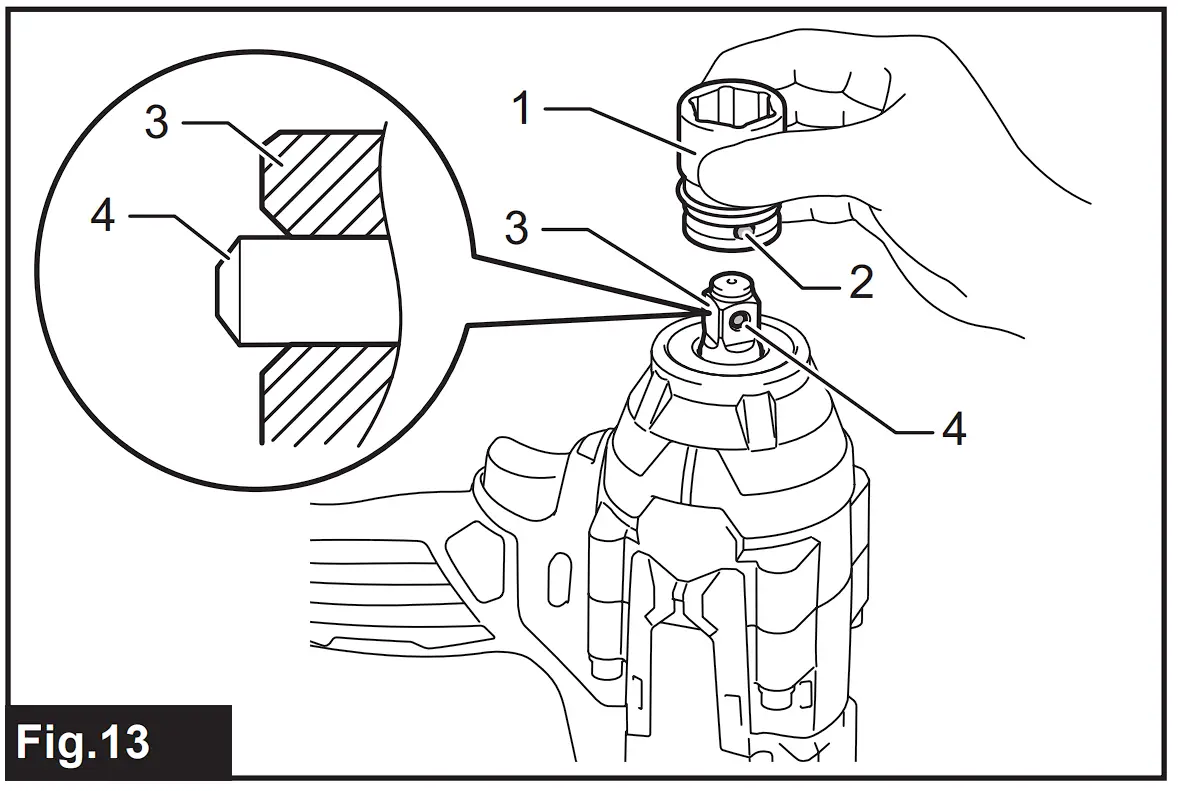 3
4
1
3
2
4
Fig.13