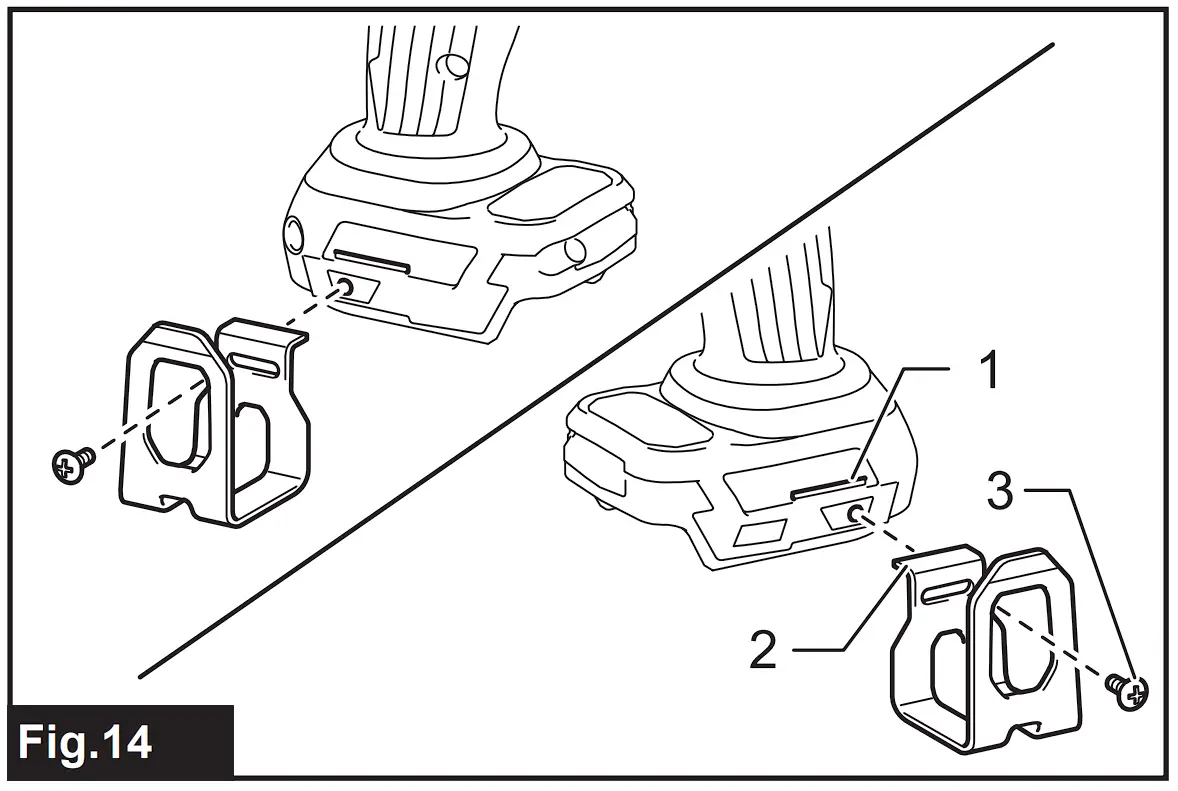 1
3
2
Fig.14