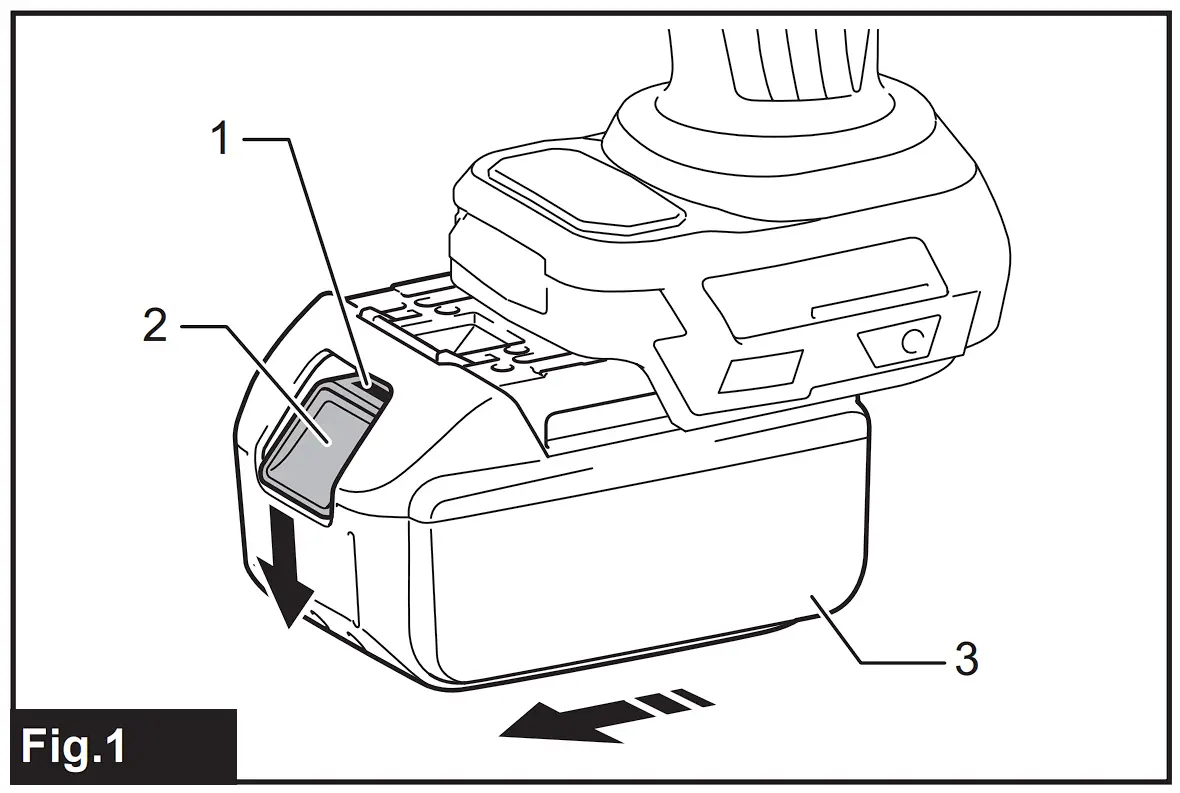 1
2
3
Fig.1