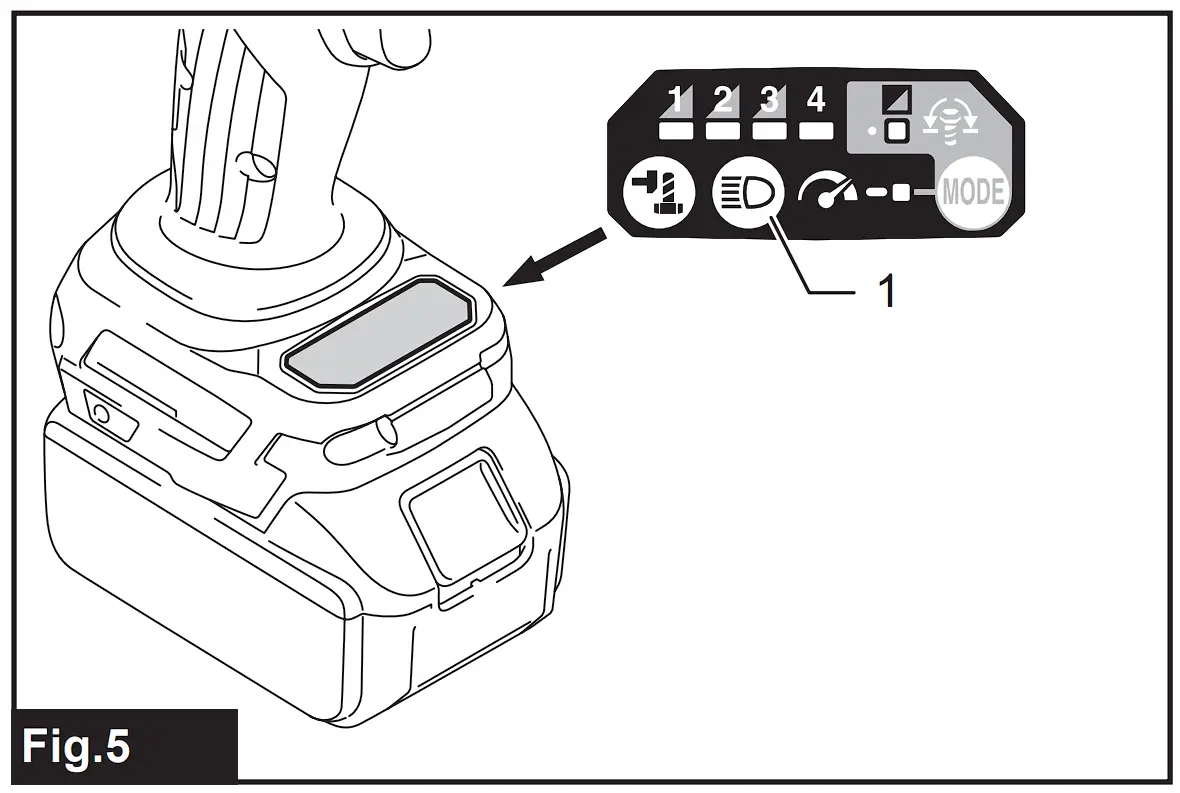 1 2 3 4

MODE

1

Fig.5