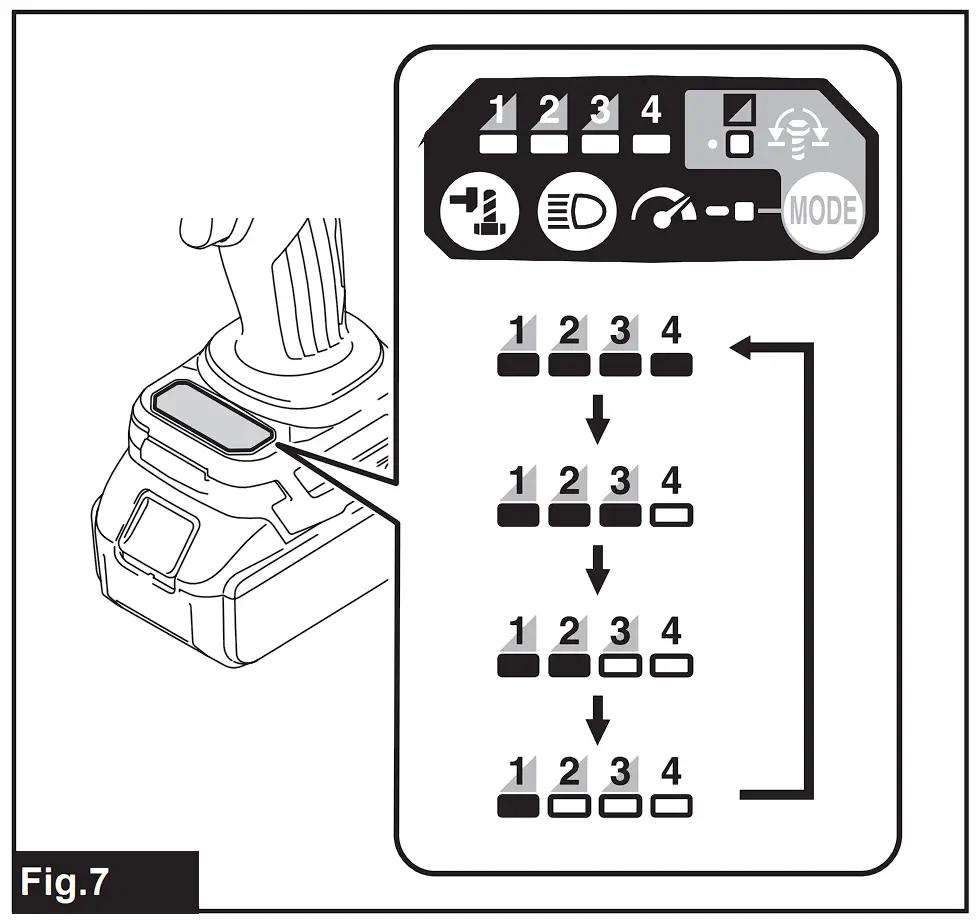 1 2 3 4

MODE

1 2 3 4

1 2 3 4

1 2 3 4

1 2 3 4

Fig.7