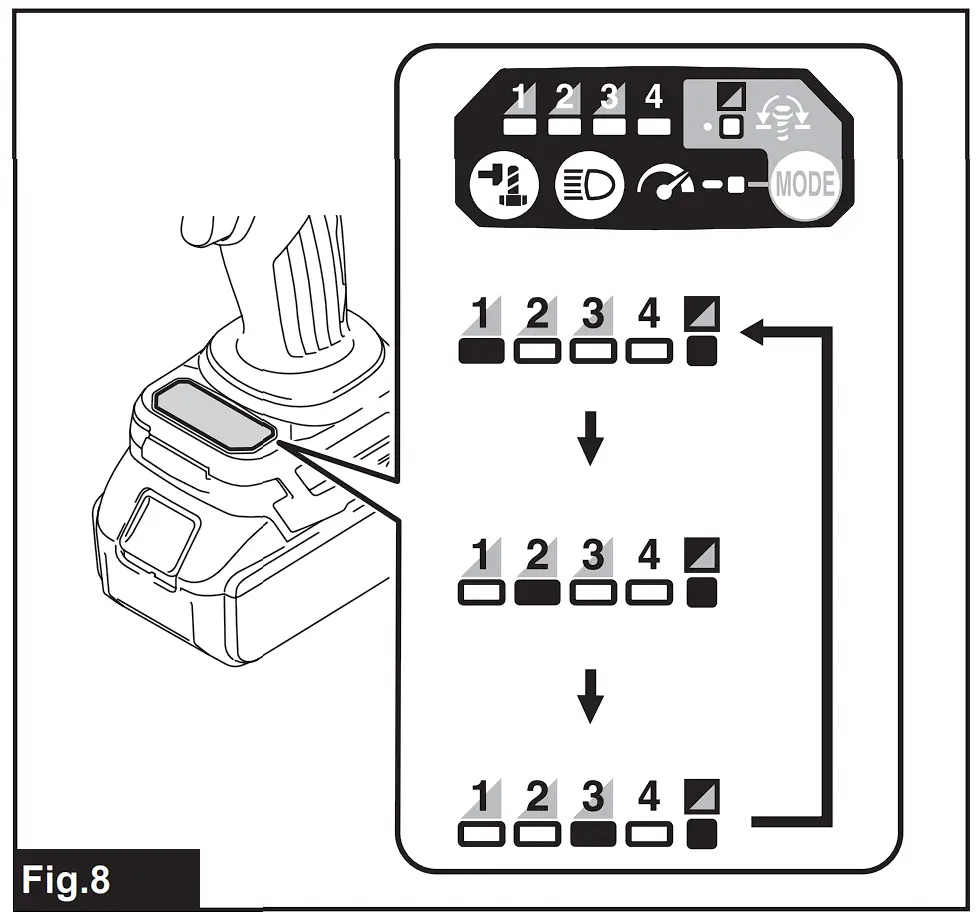 1 2 3 4
MODE
1 2 3 4
1 2 3 4
1 2 3 4
Fig.8