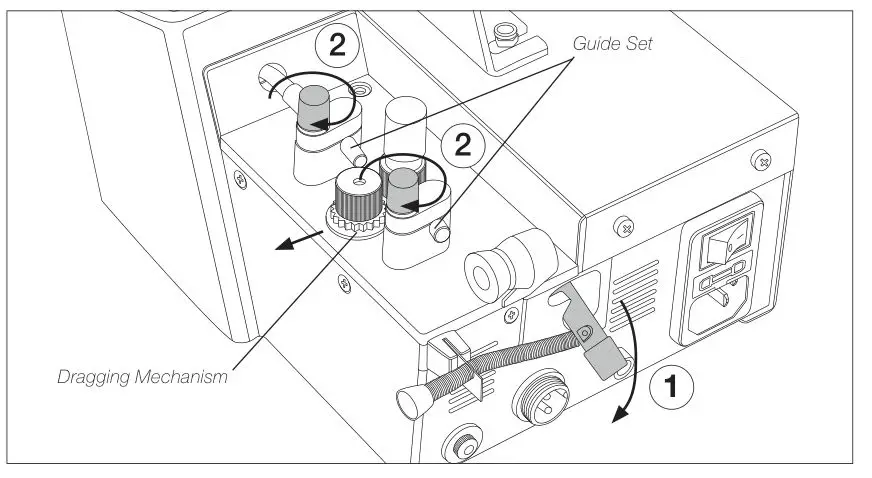 2
Guide Set
2
Dragging Mechanism
1