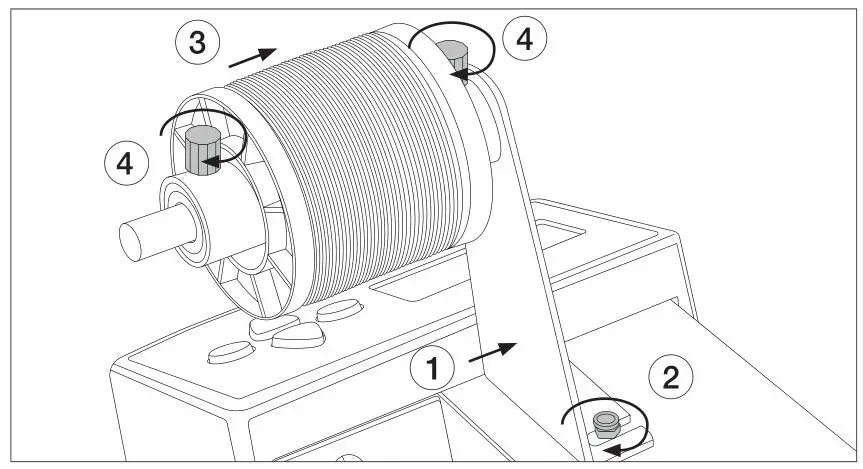 3
4
4
1
2