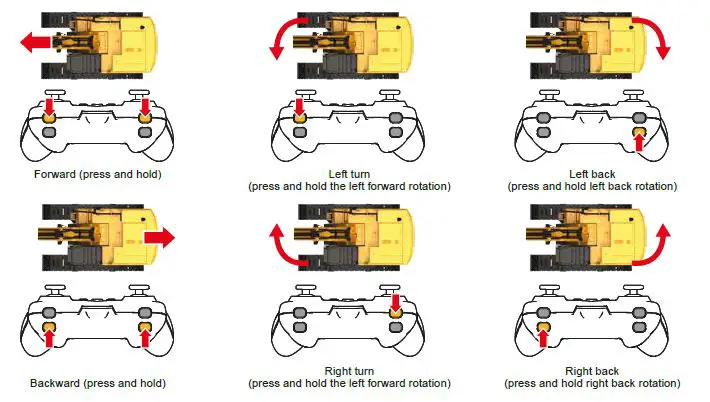 Forward (press and hold)

Left turn
(press and hold the left forward rotation)

Left back
(press and hold left back rotation)

Backward (press and hold)

Right turn
(press and hold the left forward rotation)

Right back
(press and hold right back rotation)