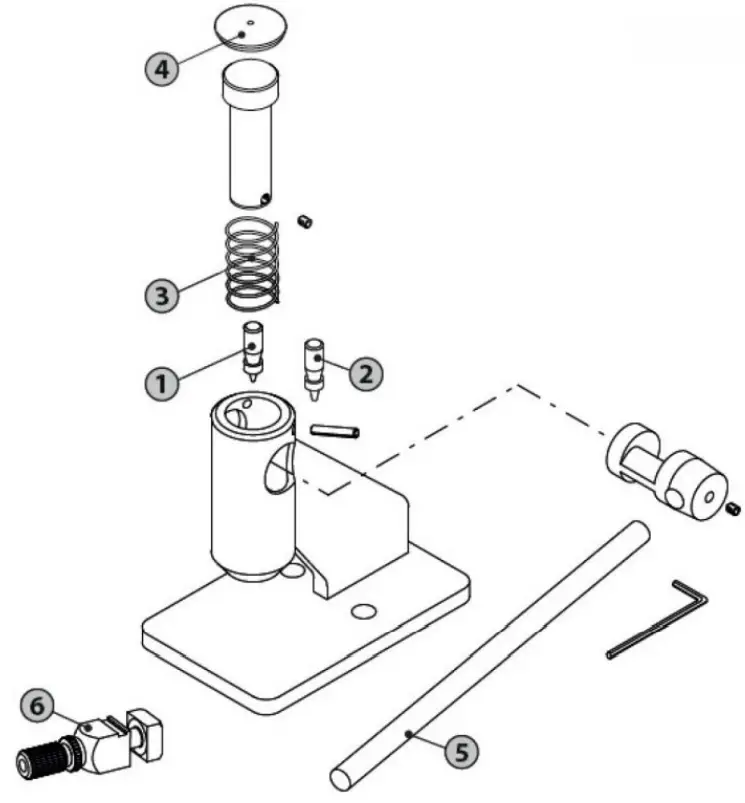 4
3
1
2
6
5