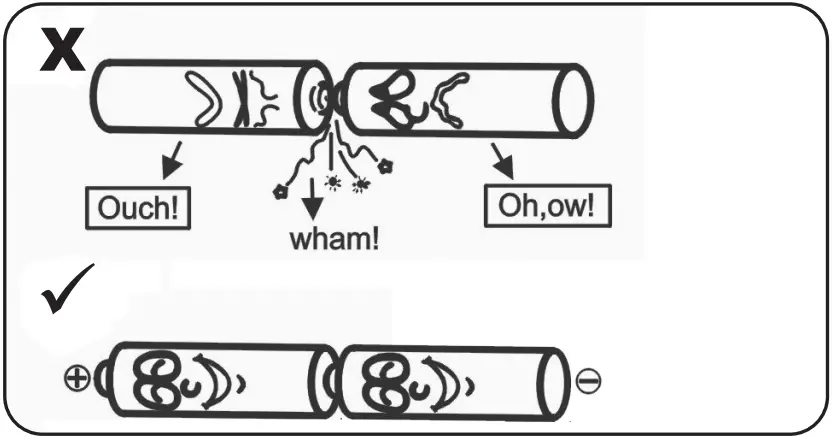 X

Ouch!

wham!

Oh,ow!

✓

⊕

⊖