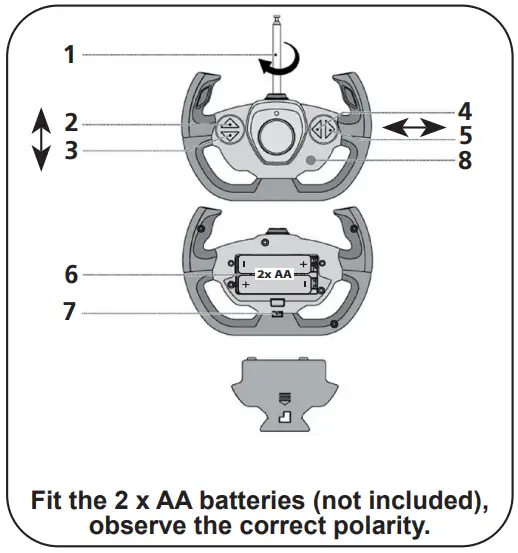 1

2

3

4

5

8

6

2x AA

7

Fit the 2 x AA batteries (not included), observe the correct polarity.