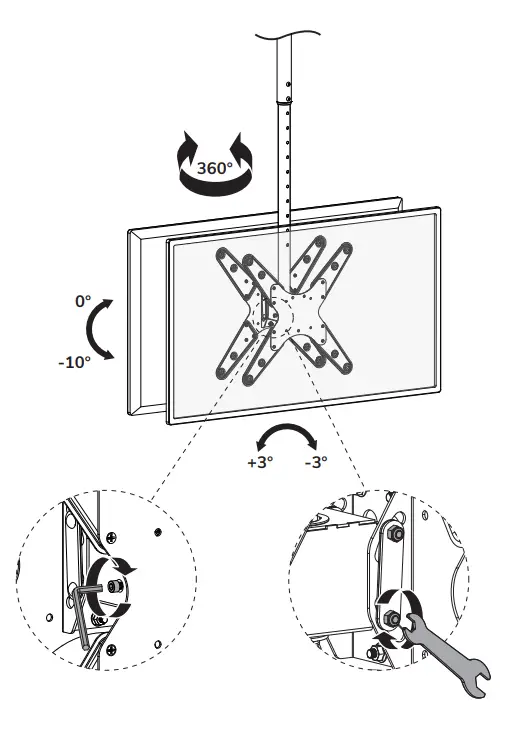 360°

0°

-10°

+3°

-3°